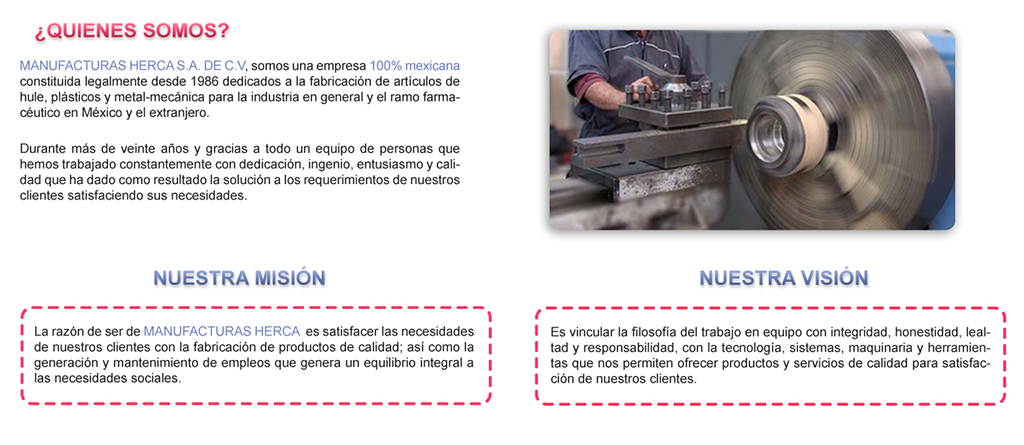 ¿QUIENES SOMOS?

MANUFACTURAS HERCA S.A. DE C.V, somos una empresa 100% mexicana constituida legalmente desde 1986 dedicados a la fabricación de artículos de hule, plásticos y metal-mecánica para la industria en general y el ramo farmacéutico en México y el extranjero.

Durante más de veinte años y gracias a todo un equipo de personas que hemos trabajado constantemente con dedicación, ingenio, entusiasmo y calidad que ha dado como resultado la solución a los requerimientos de nuestros clientes satisfaciendo sus necesidades.

NUESTRA MISIÓN

La razón de ser de MANUFACTURAS HERCA es satisfacer las necesidades de nuestros clientes con la fabricación de productos de calidad; así como la generación y mantenimiento de empleos que genera un equilibrio integral a las necesidades sociales.

NUESTRA VISIÓN

Es vincular la filosofía del trabajo en equipo con integridad, honestidad, lealtad y responsabilidad, con la tecnología, sistemas, maquinaria y herramientas que nos permiten ofrecer productos y servicios de calidad para satisfacción de nuestros clientes.